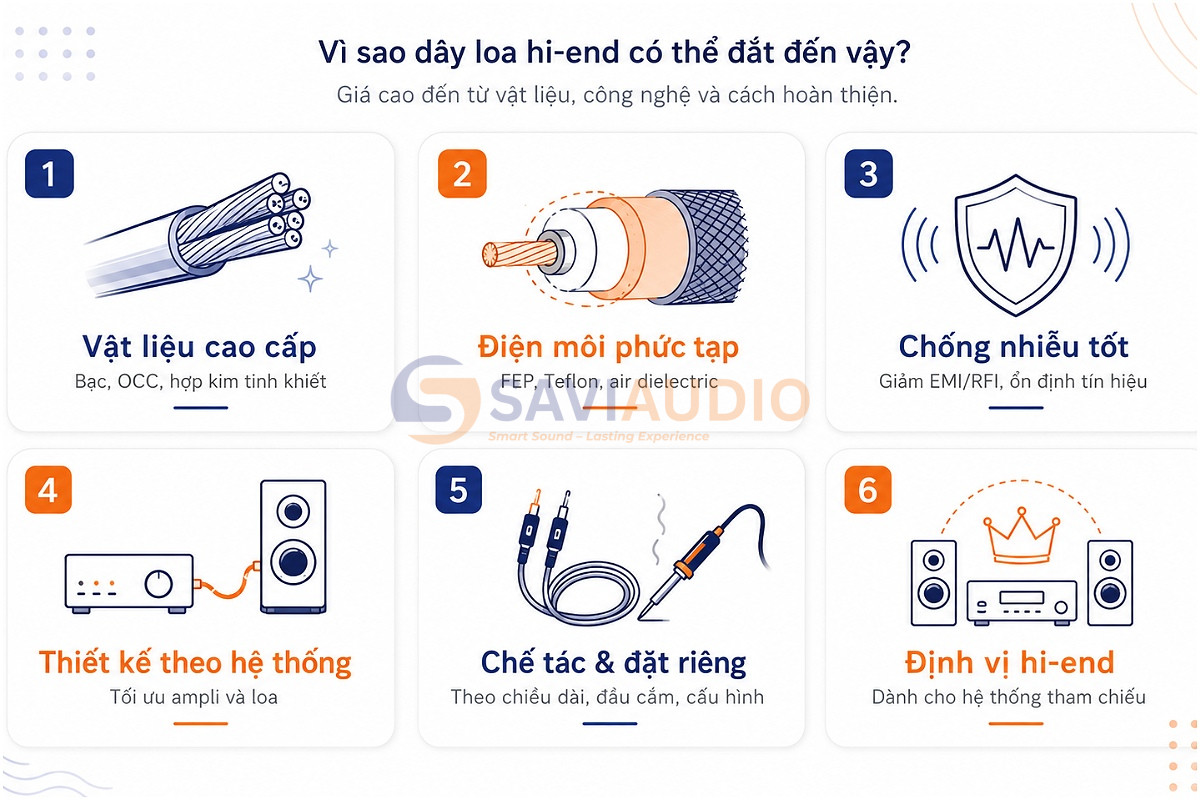 Vì sao dây loa hi-end có thể đắt đến vậy?
Giá cao đến từ vật liệu, công nghệ và cách hoàn thiện.

1
Vật liệu cao cấp
Bạc, OCC, hợp kim tinh khiết

2
Điện môi phức tạp
FEP, Teflon, air dielectric

3
Chống nhiễu tốt
Giảm EMI/RFI, ổn định tín hiệu

SAVIAUDIO
Smart Sound - Lasting Experience

4
Thiết kế theo hệ thống
Tối ưu ampli và loa

5
Chế tác & đặt riêng
Theo chiều dài, đầu cắm, cấu hình

6
Định vị hi-end
Dành cho hệ thống tham chiếu